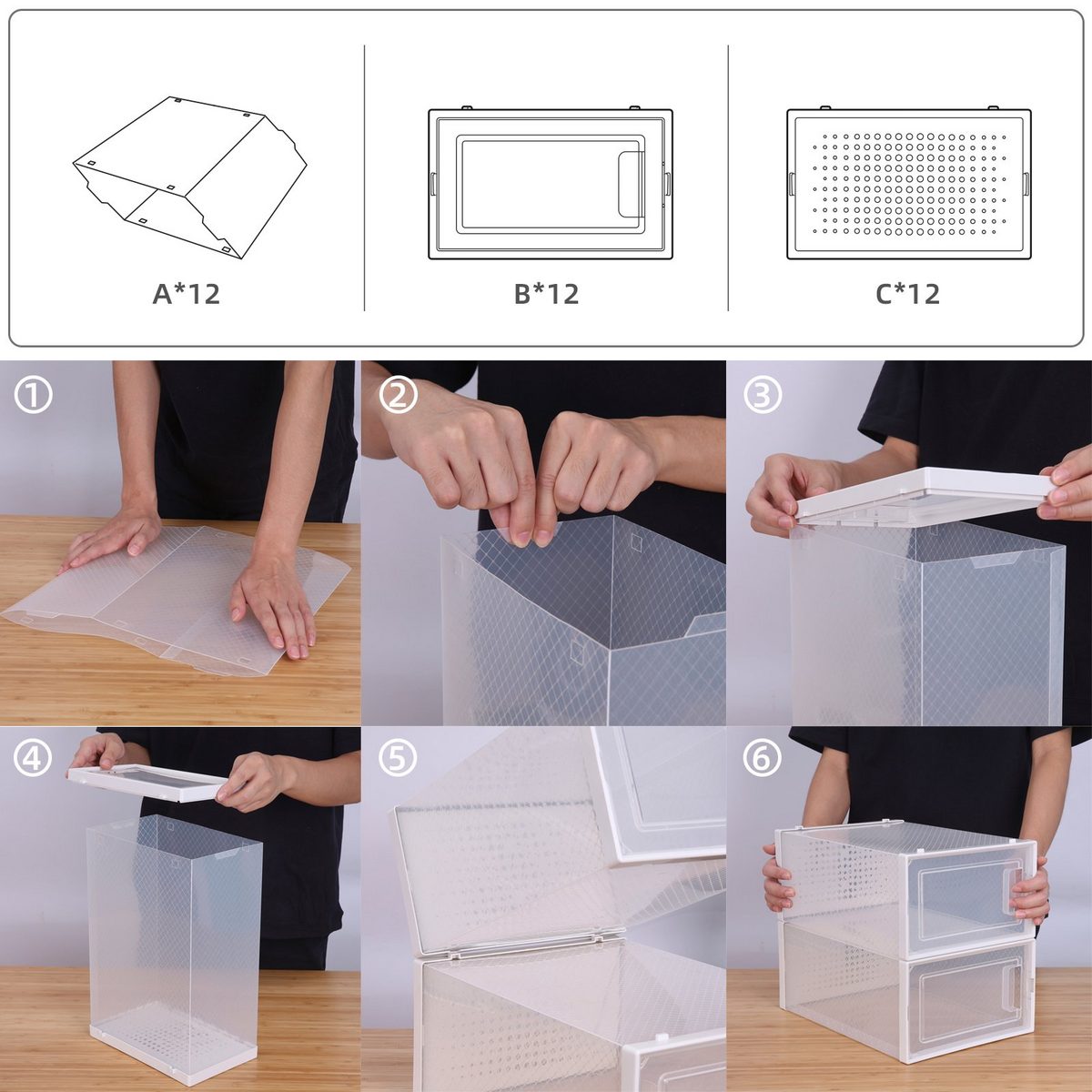 A*12

B*12

C*12

①

②

③

④

⑤

⑥